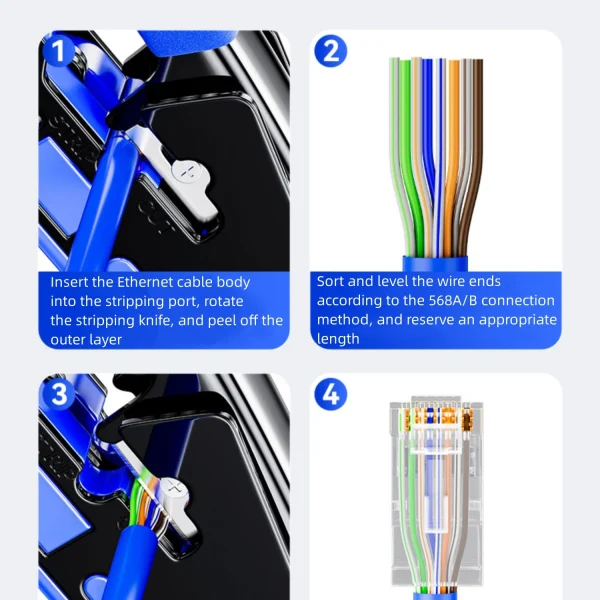 1

Insert the Ethernet cable body into the stripping port, rotate the stripping knife, and peel off the outer layer

2

Sort and level the wire ends according to the 568A/B connection method, and reserve an appropriate length

3

4